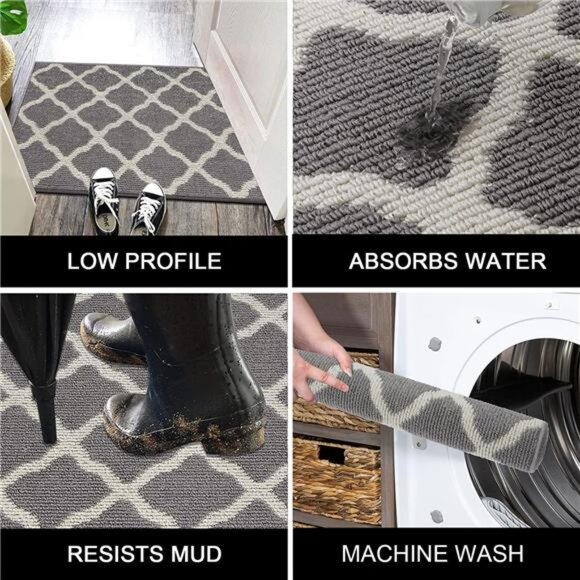 LOW PROFILE

ABSORBS WATER

RESISTS MUD

MACHINE WASH